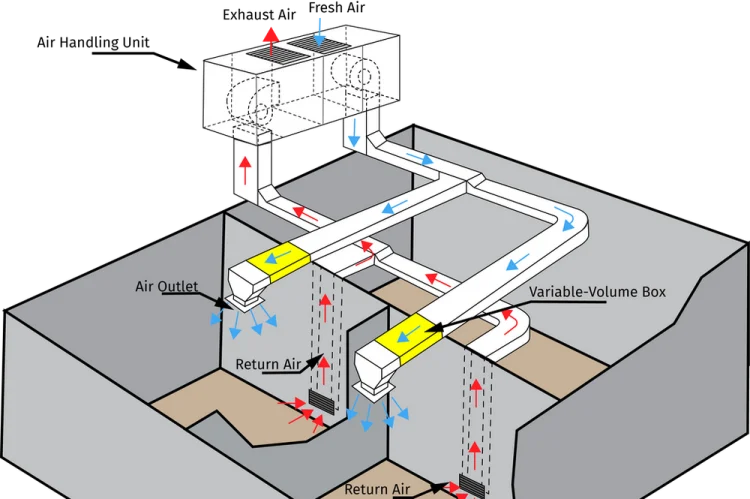 Exhaust Air
Fresh Air
Air Handling Unit
Air Outlet
Variable-Volume Box
Return Air
Return Air