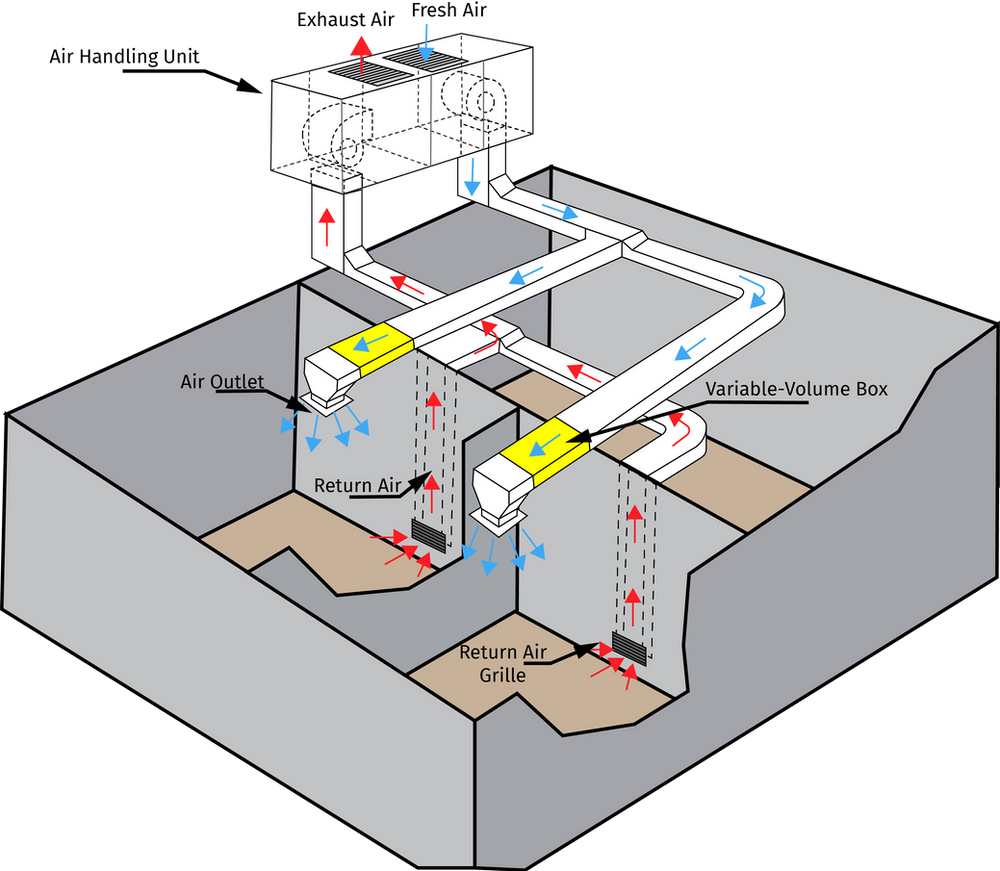 Exhaust Air
Fresh Air
Air Handling Unit
Air Outlet
Variable-Volume Box
Return Air
Return Air Grille